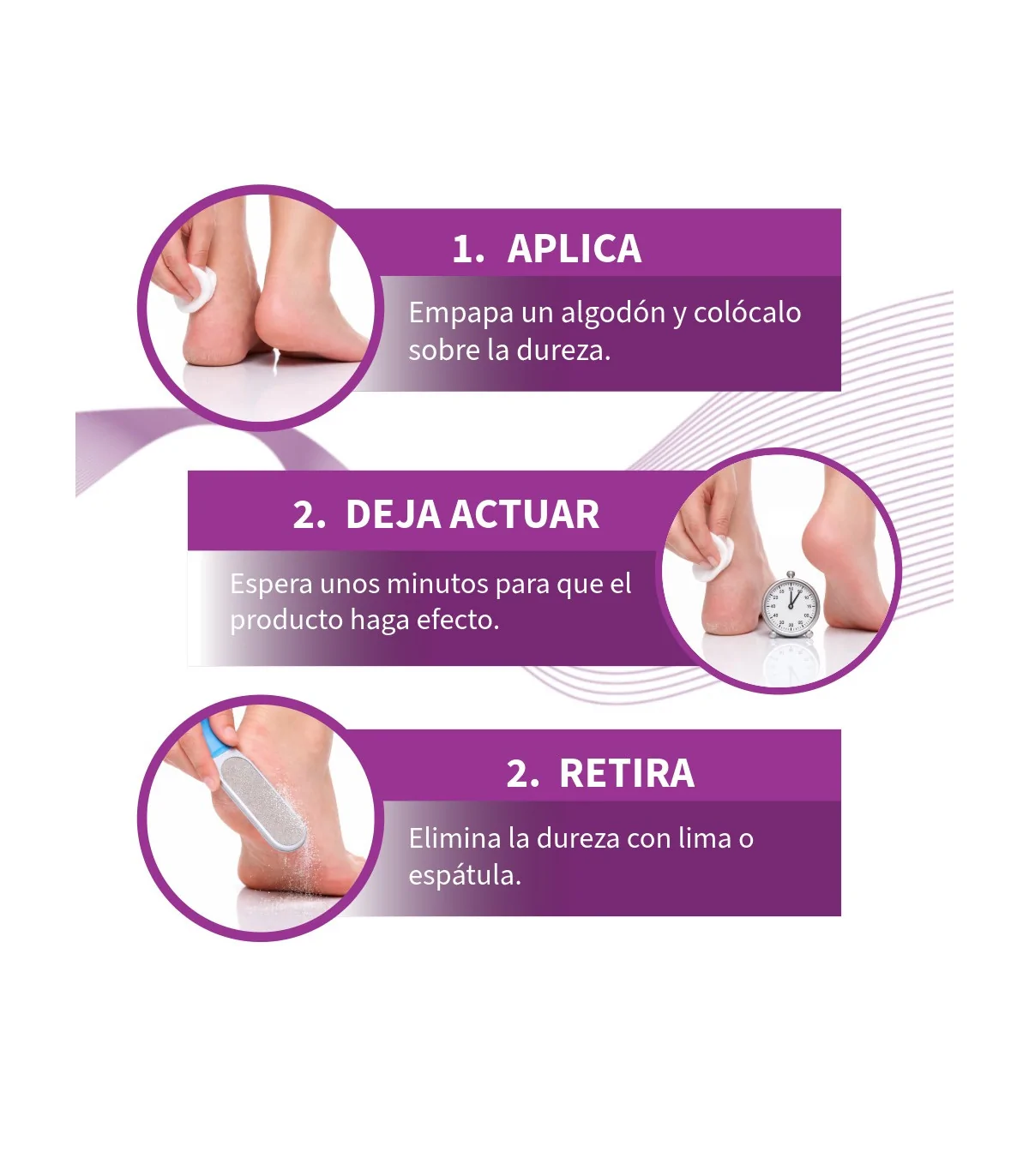 1. APLICA

Empapa un algodón y colócalo sobre la dureza.

2. DEJA ACTUAR

Espera unos minutos para que el producto haga efecto.

2. RETIRA

Elimina la dureza con lima o espátula.