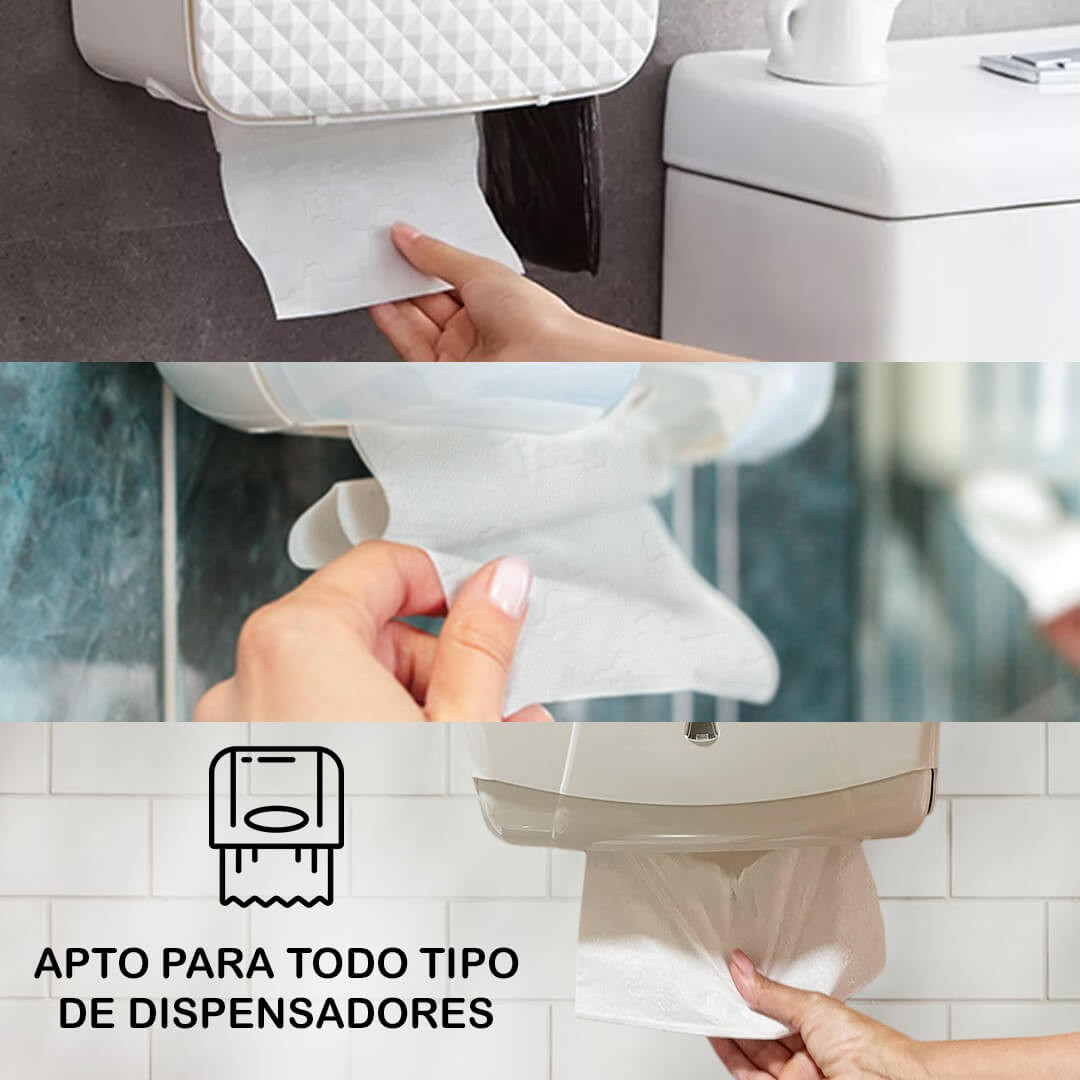 APTO PARA TODO TIPO DE DISPENSADORES